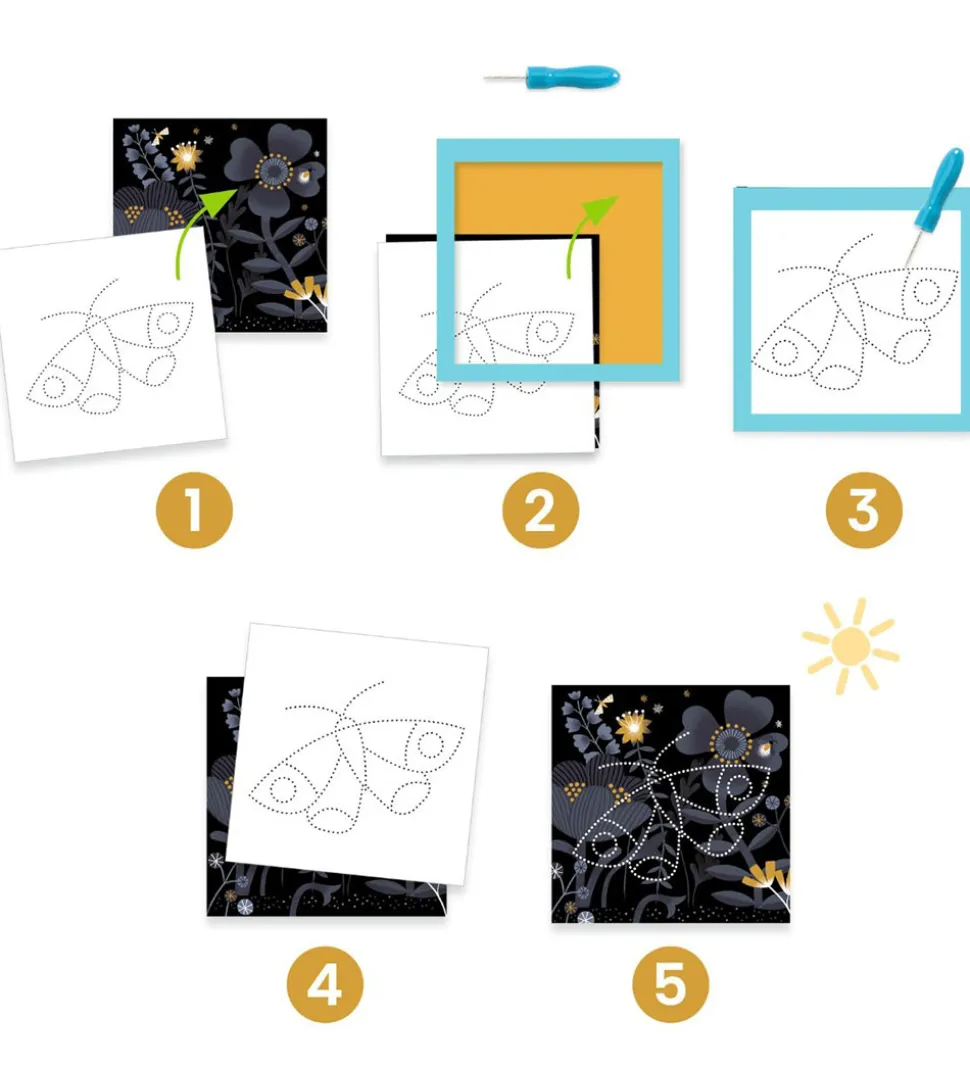 1

2

3

4

5